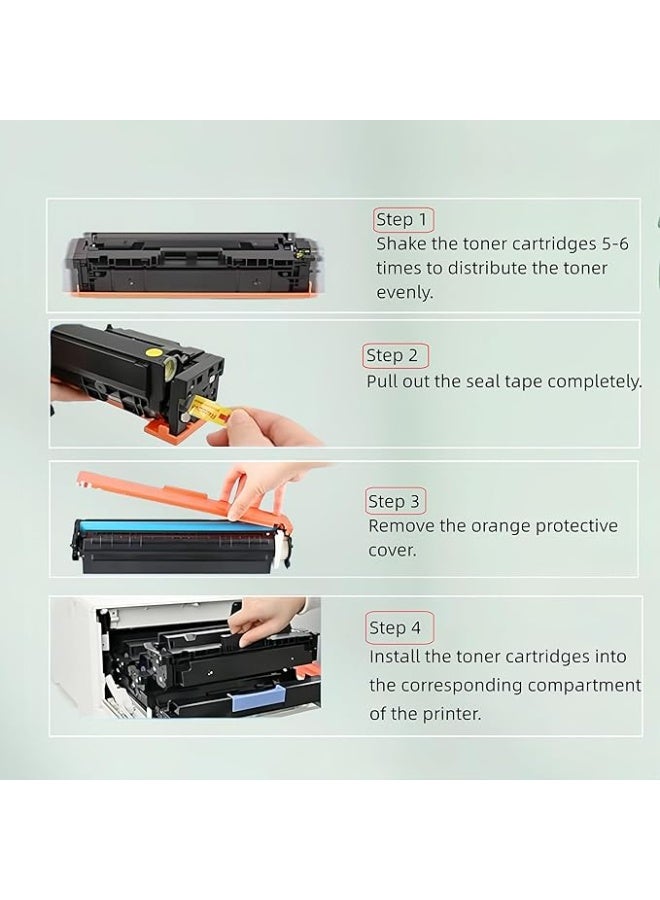 Step 1
Shake the toner cartridges 5-6 times to distribute the toner evenly.

Step 2
Pull out the seal tape completely.

Step 3
Remove the orange protective cover.

Step 4
Install the toner cartridges into the corresponding compartment of the printer.